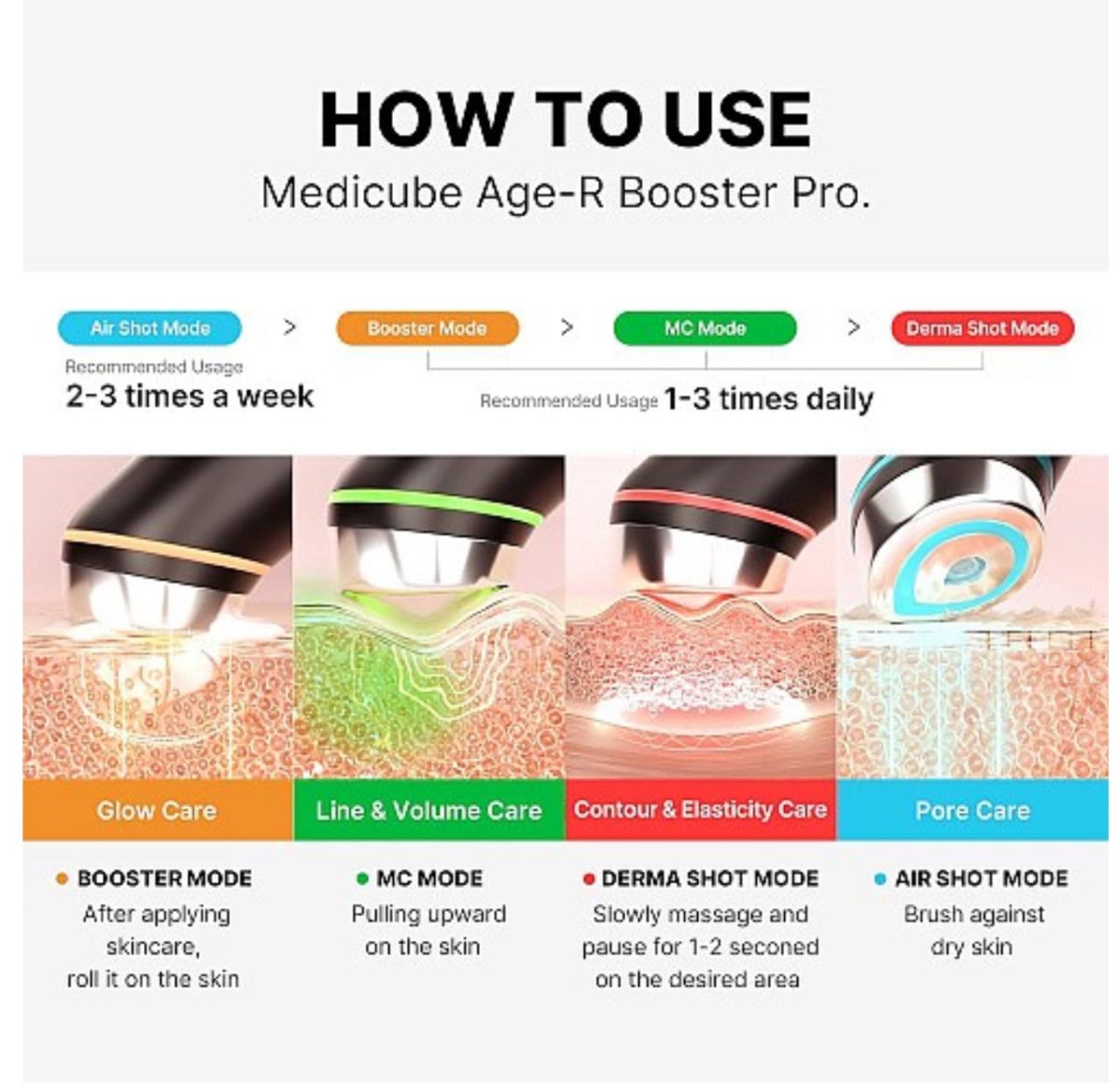 HOW TO USE
Medicube Age-R Booster Pro.

Air Shot Mode > Booster Mode > MC Mode > Derma Shot Mode

Recommended Usage
2-3 times a week

Recommended Usage 1-3 times daily

Glow Care
Line & Volume Care
Contour & Elasticity Care
Pore Care

BOOSTER MODE
After applying skincare, roll it on the skin

MC MODE
Pulling upward on the skin

DERMA SHOT MODE
Slowly massage and pause for 1-2 seconed on the desired area

AIR SHOT MODE
Brush against dry skin